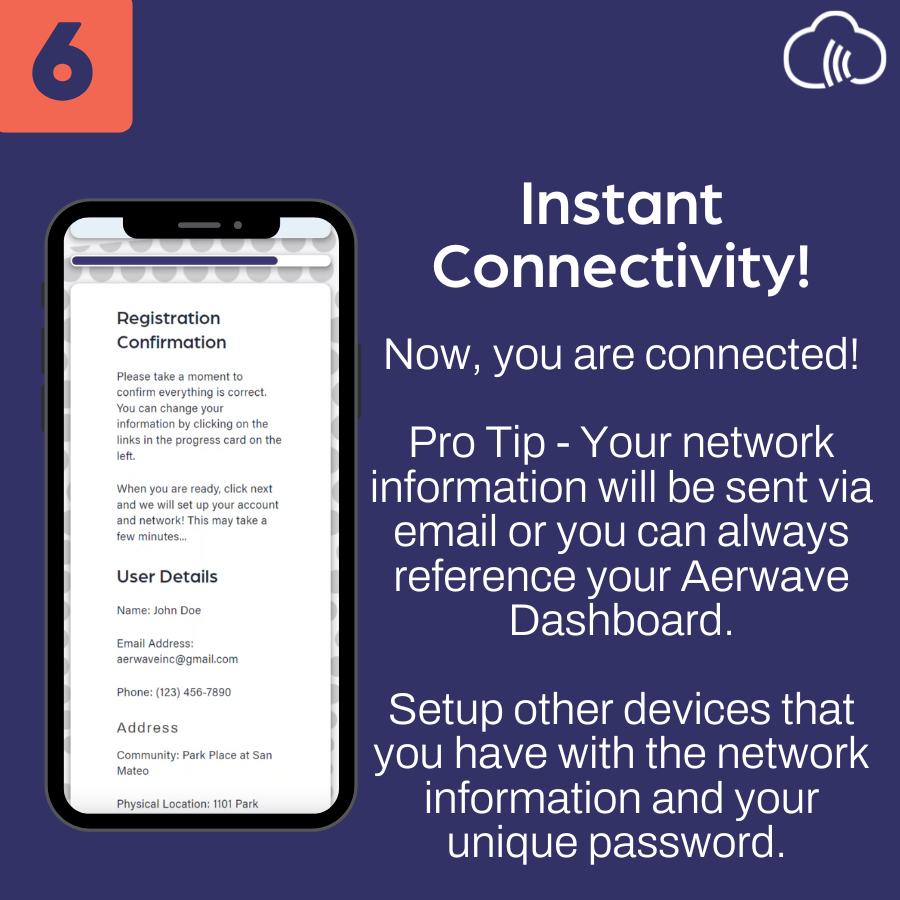 6

Registration Confirmation

Please take a moment to confirm everything is correct. You can change your information by clicking on the links in the progress card on the left.

When you are ready, click next and we will set up your account and network! This may take a few minutes...

User Details

Name: John Doe

Email Address: aerwaveinc@gmail.com

Phone: (123) 456-7890

Address

Community: Park Place at San Mateo

Physical Location: 1101 Park

Instant Connectivity!

Now, you are connected!

Pro Tip - Your network information will be sent via email or you can always reference your Aerwave Dashboard.

Setup other devices that you have with the network information and your unique password.